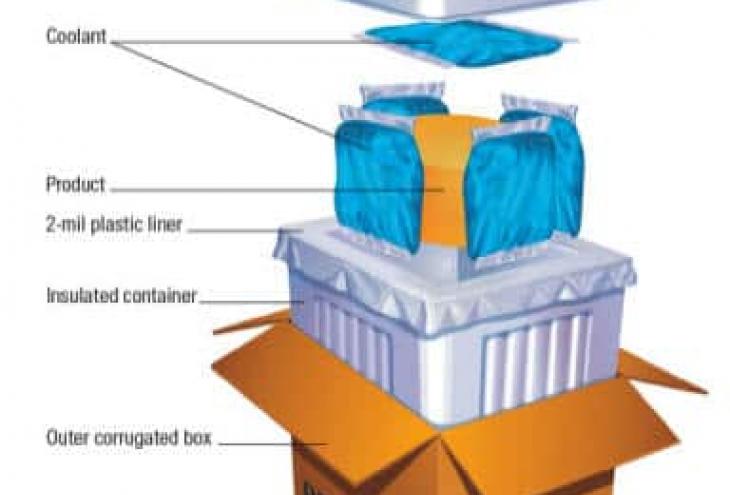 Coolant

Product

2-mil plastic liner

Insulated container

Outer corrugated box