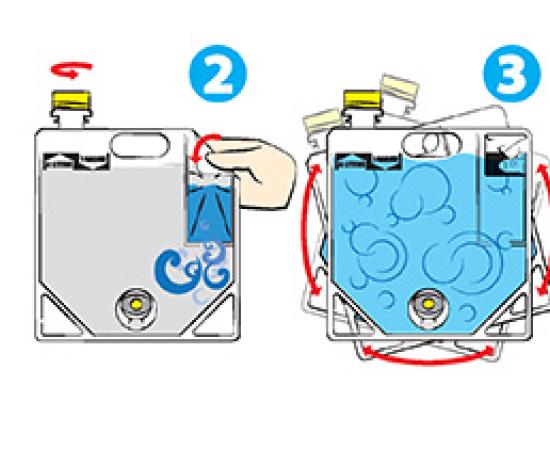 2

3