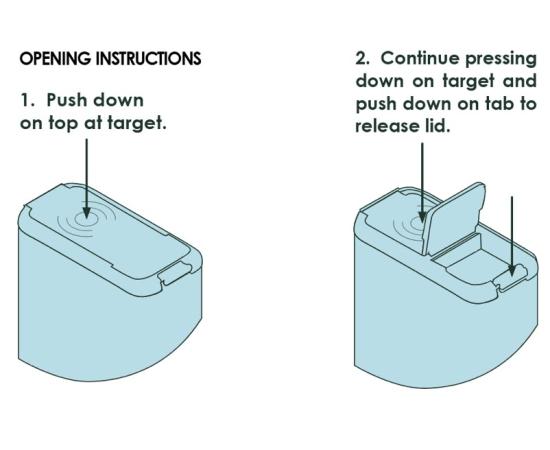 OPENING INSTRUCTIONS

1. Push down on top at target.

2. Continue pressing down on target and push down on tab to release lid.