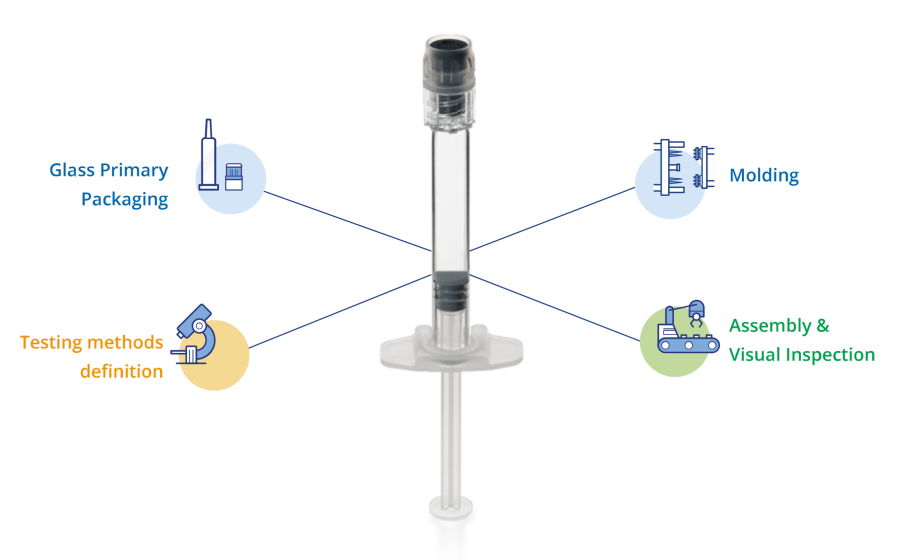 Glass Primary Packaging

Molding

Testing methods definition

Assembly & Visual Inspection