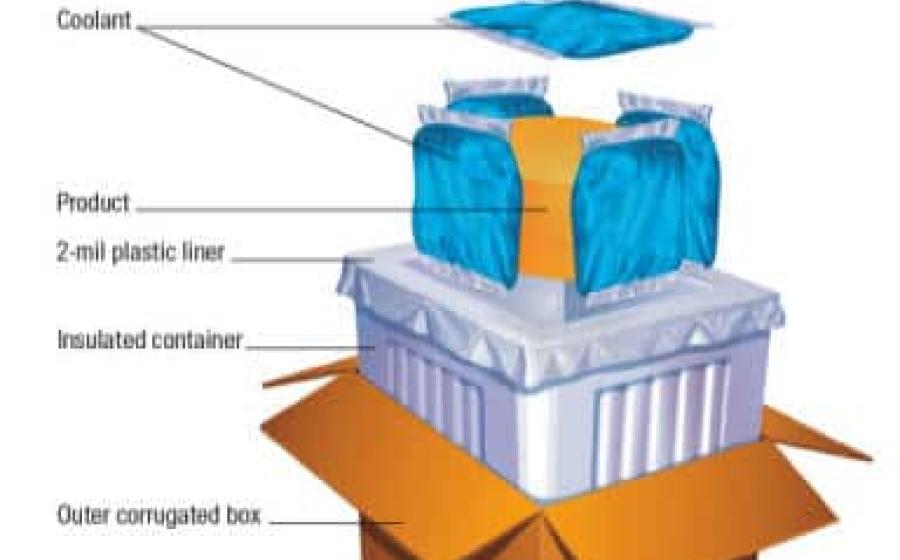 Coolant

Product

2-mil plastic liner

Insulated container

Outer corrugated box