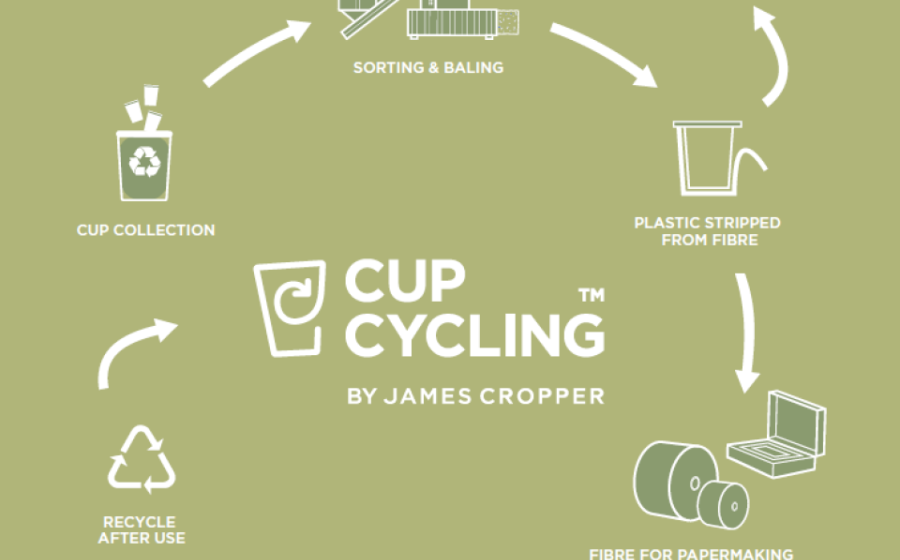 SORTING & BALING

CUP COLLECTION

PLASTIC STRIPPED FROM FIBRE

CUP CYCLING™

BY JAMES CROPPER

RECYCLE AFTER USE

FIBRE FOR PAPERMAKING